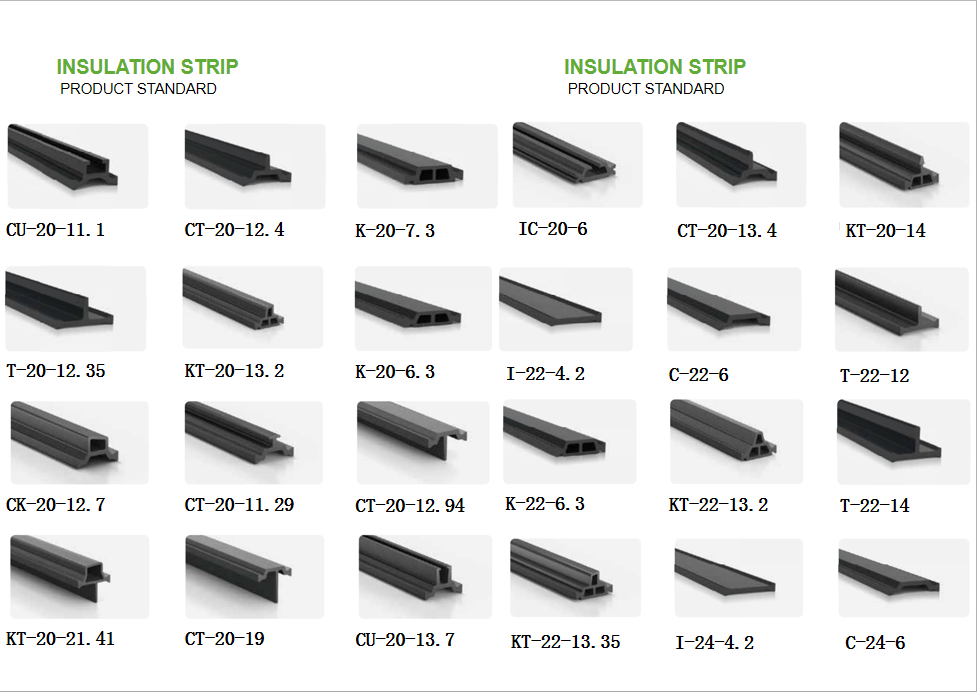 INSULATION STRIP
PRODUCT STANDARD

CU-20-11.1
CT-20-12.4
K-20-7.3

T-20-12.35
KT-20-13.2
K-20-6.3

CK-20-12.7
CT-20-11.29
CT-20-12.94

KT-20-21.41
CT-20-19
CU-20-13.7

INSULATION STRIP
PRODUCT STANDARD

IC-20-6
CT-20-13.4
KT-20-14

I-22-4.2
C-22-6
T-22-12

K-22-6.3
KT-22-13.2
T-22-14

KT-22-13.35
I-24-4.2
C-24-6