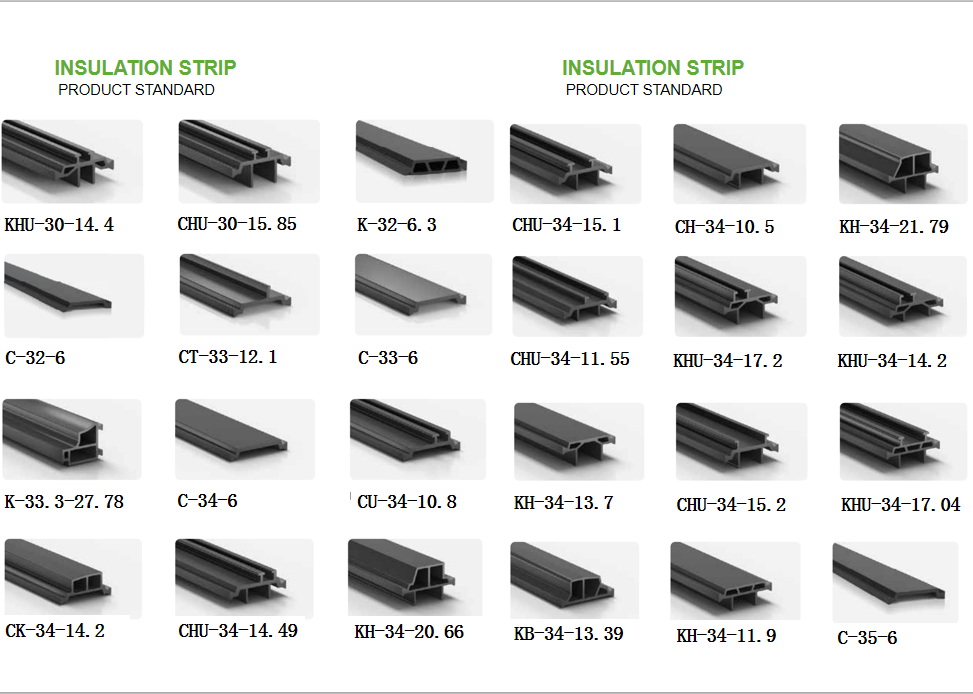 INSULATION STRIP
PRODUCT STANDARD

KHU-30-14.4
CHU-30-15.85
K-32-6.3

C-32-6
CT-33-12.1
C-33-6

K-33.3-27.78
C-34-6
CU-34-10.8

CK-34-14.2
CHU-34-14.49
KH-34-20.66

INSULATION STRIP
PRODUCT STANDARD

CHU-34-15.1
CH-34-10.5
KH-34-21.79

CHU-34-11.55
KHU-34-17.2
KHU-34-14.2

KH-34-13.7
CHU-34-15.2
KHU-34-17.04

KB-34-13.39
KH-34-11.9
C-35-6