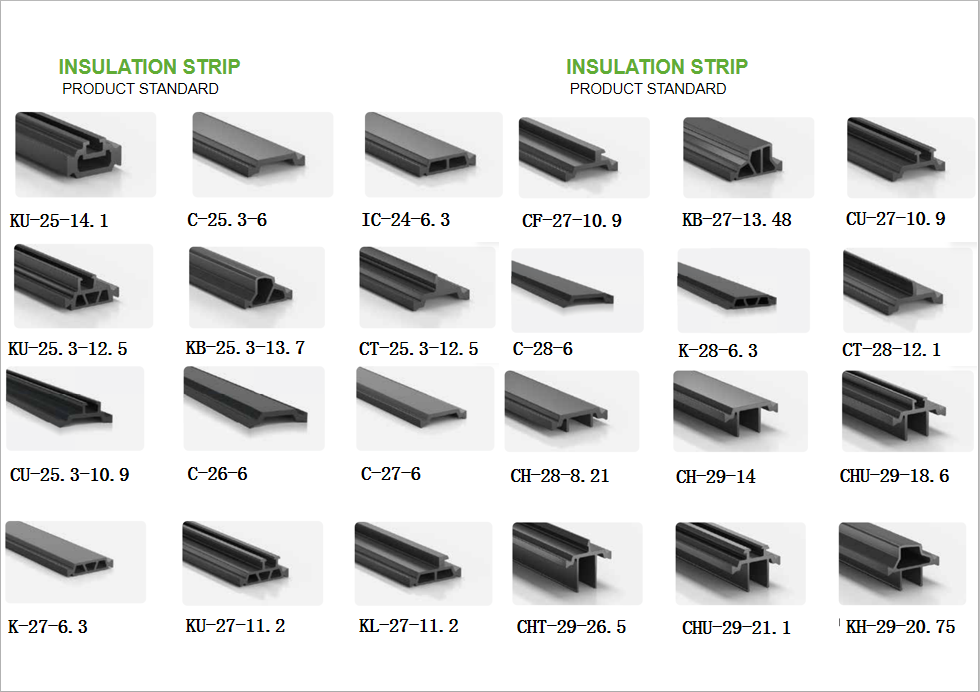 INSULATION STRIP
PRODUCT STANDARD

KU-25-14.1
C-25.3-6
IC-24-6.3
KU-25.3-12.5
KB-25.3-13.7
CT-25.3-12.5
CU-25.3-10.9
C-26-6
C-27-6
K-27-6.3
KU-27-11.2
KL-27-11.2

INSULATION STRIP
PRODUCT STANDARD

CF-27-10.9
KB-27-13.48
CU-27-10.9
C-28-6
K-28-6.3
CT-28-12.1
CH-28-8.21
CH-29-14
CHU-29-18.6
CHT-29-26.5
CHU-29-21.1
KH-29-20.75