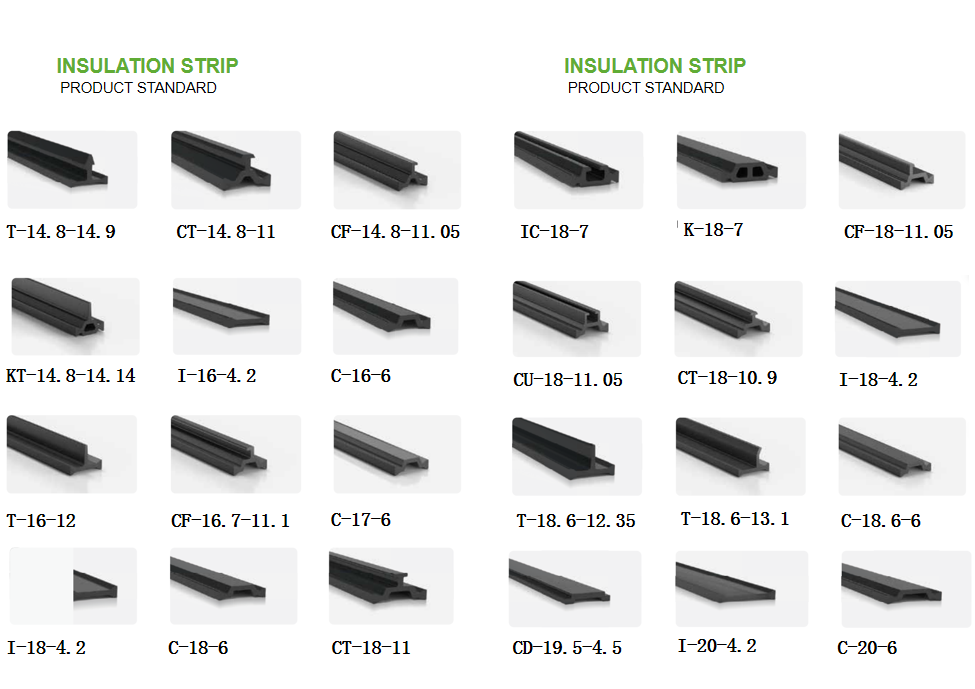 INSULATION STRIP
PRODUCT STANDARD

T-14.8-14.9
CT-14.8-11
CF-14.8-11.05

KT-14.8-14.14
I-16-4.2
C-16-6

T-16-12
CF-16.7-11.1
C-17-6

I-18-4.2
C-18-6
CT-18-11

INSULATION STRIP
PRODUCT STANDARD

IC-18-7
K-18-7
CF-18-11.05

CU-18-11.05
CT-18-10.9
I-18-4.2

T-18.6-12.35
T-18.6-13.1
C-18.6-6

CD-19.5-4.5
I-20-4.2
C-20-6